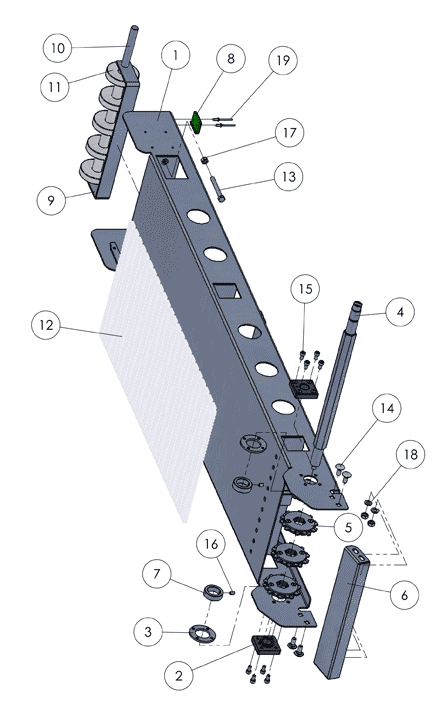 10
1
8
19
11
17
13
9
15
4
12
14
18
5
16
7
6
3
2