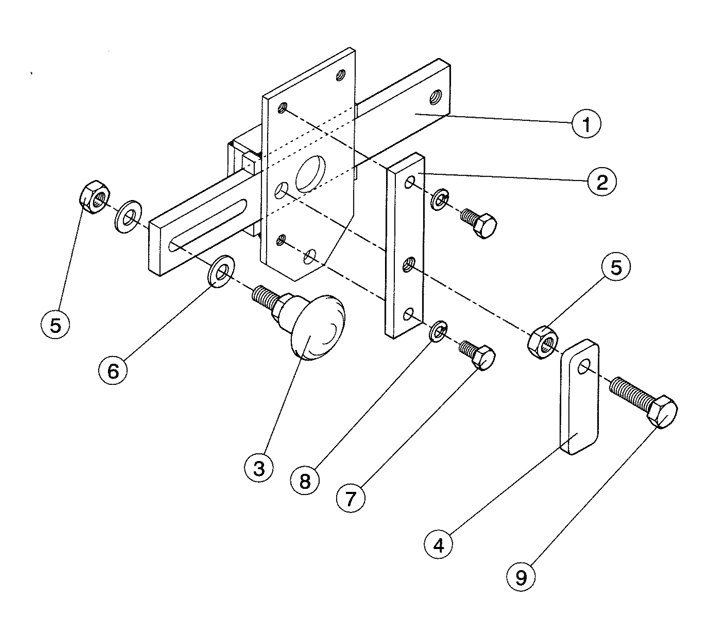 1
2
5
5
6
3
8
7
4
9