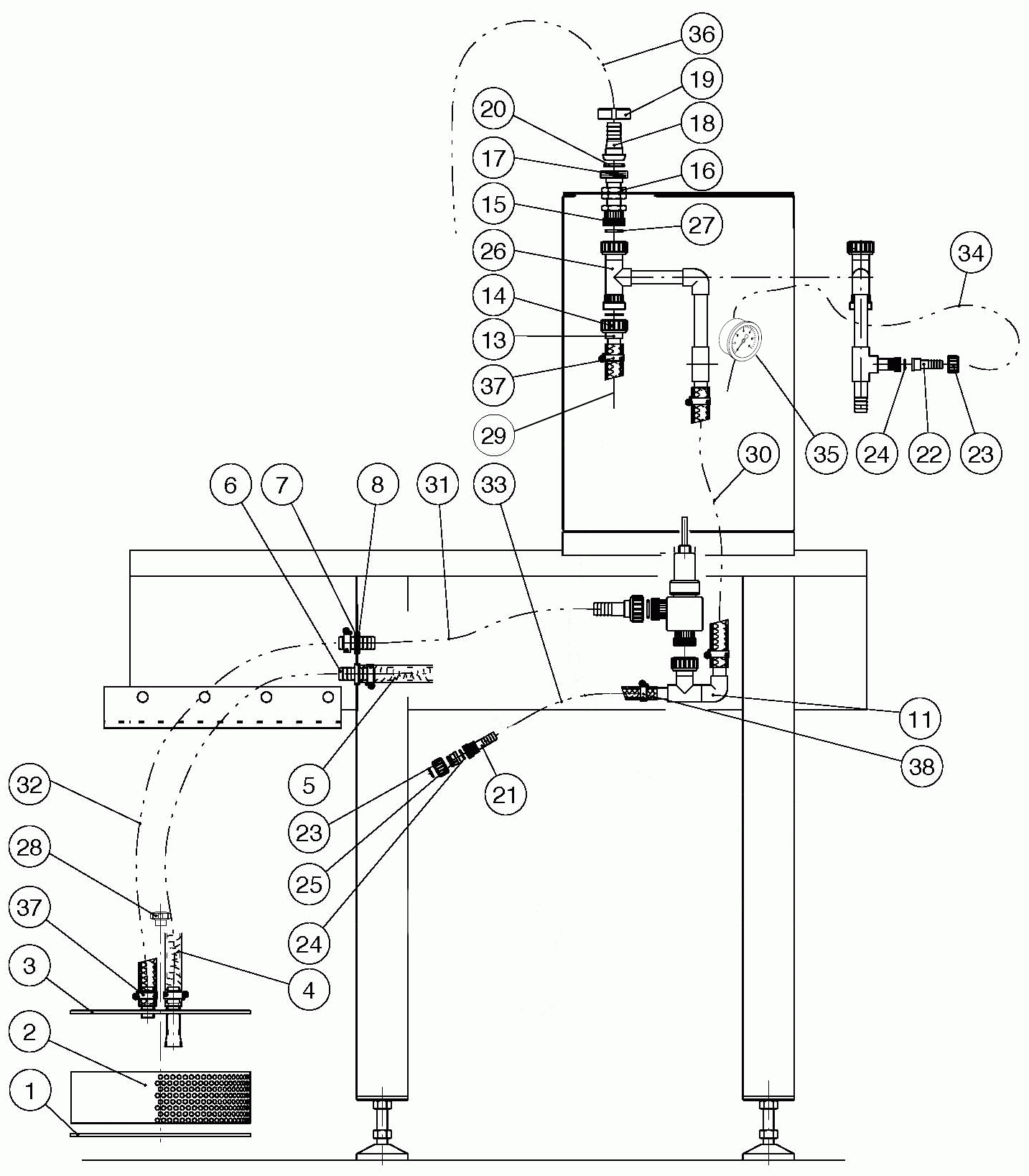 36
19
20
18
17
16
15
27
26
34
14
13
37
29
35
24
22
23
30
6
7
8
31
33
11
38
5
21
32
23
25
28
24
37
4
3
2
1