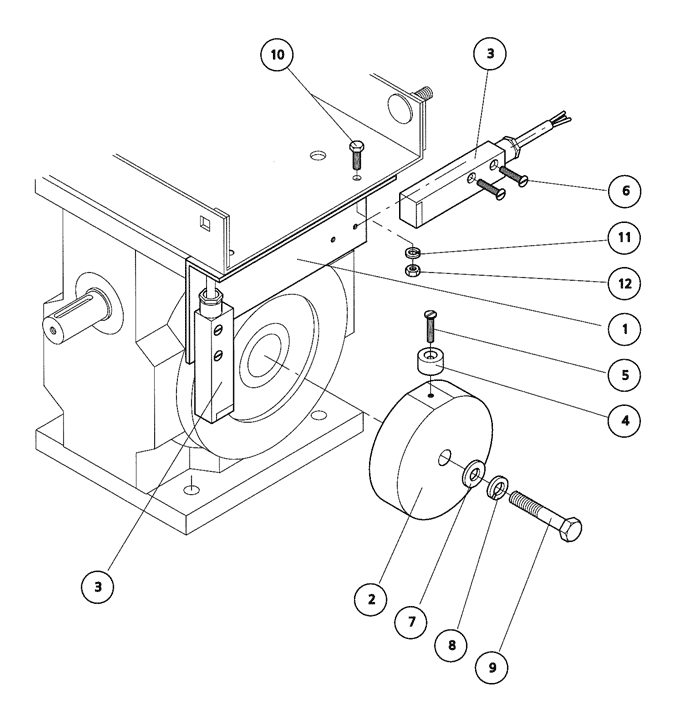 10
3
6
11
12
1
5
4
3
2
7
8
9