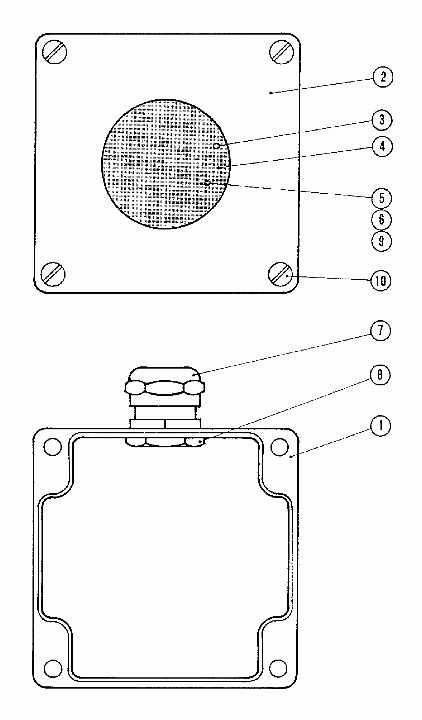 2
3
4
5
6
9
10
7
8
1