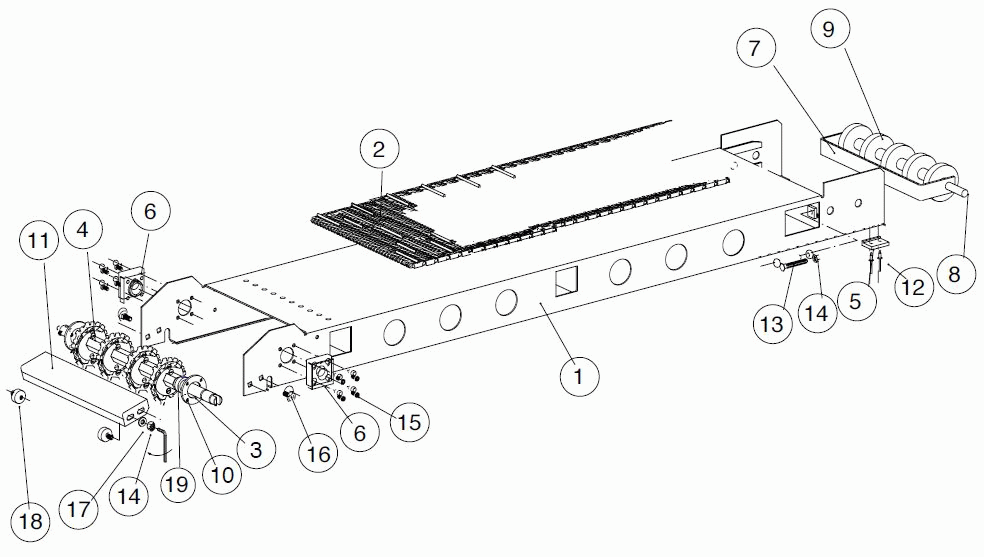 9
7
2
6
11
4
8
12
5
14
13
1
15
6
16
3
10
19
14
17
18