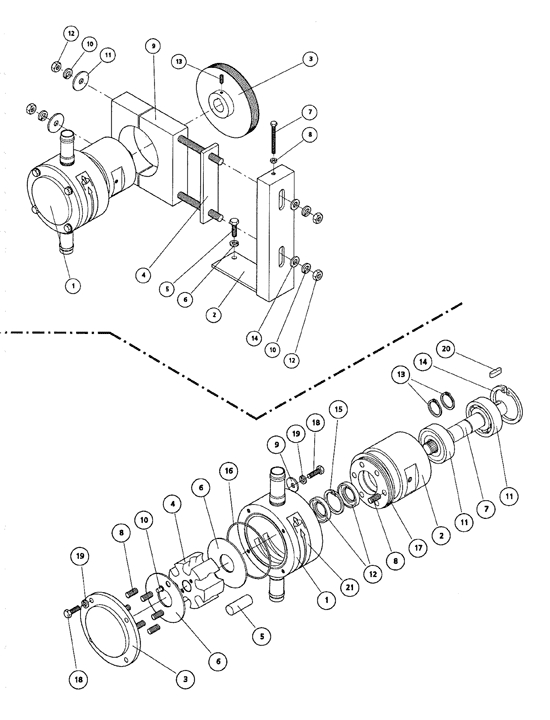 12
10
11
9
13
3
7
8
1
4
5
6
2
14
10
12
20
14
13
15
18
19
9
16
6
4
10
8
19
11
7
11
2
17
8
12
21
1
5
6
3
18