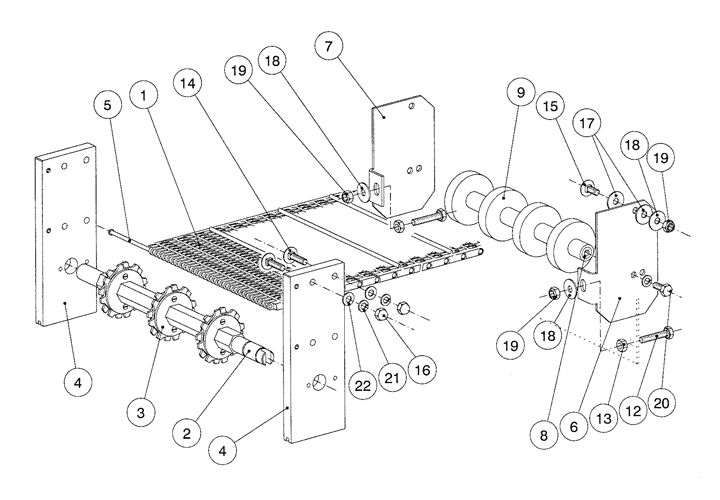 7
19
18
14
1
5
9
15
17
18
19
4
3
2
4
22
21
16
19
18
8
6
13
12
20