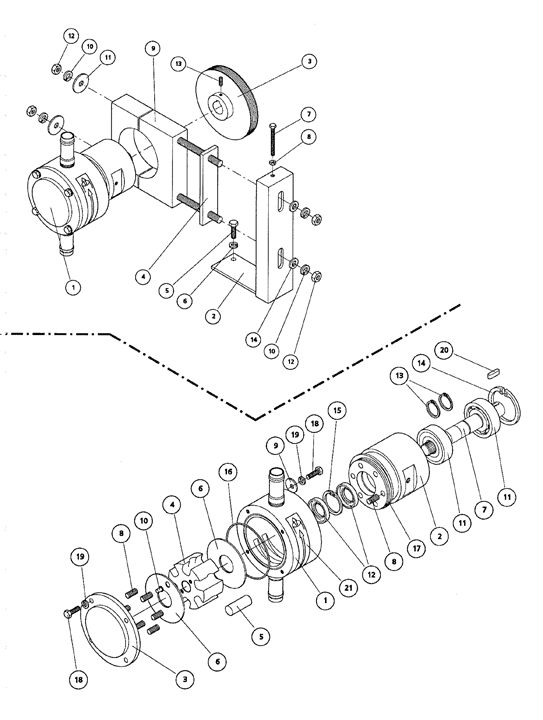 12
10
11
9
13
3
7
8
1
4
5
6
2
14
10
12
20
14
13
15
18
19
9
16
6
4
10
8
19
11
7
11
2
17
8
12
21
1
5
6
3
18