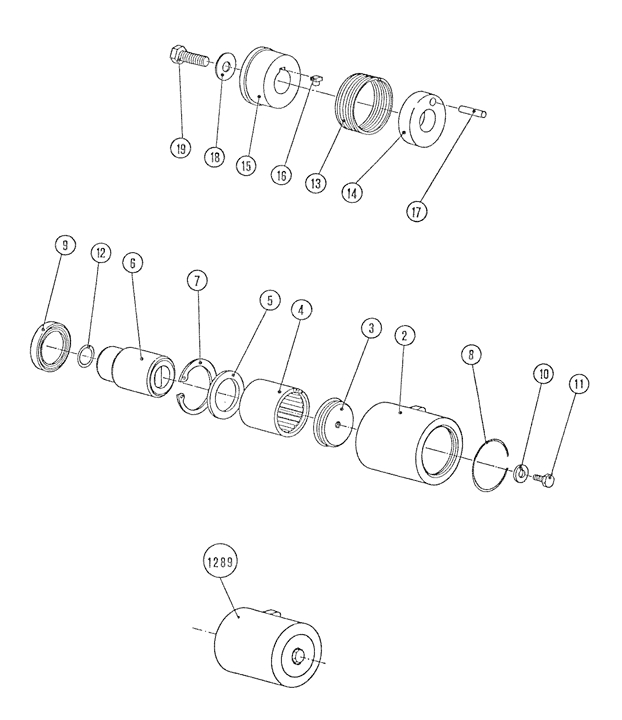 19
18
15
16
13
14
17
9
12
6
7
5
4
3
2
8
10
11
1289